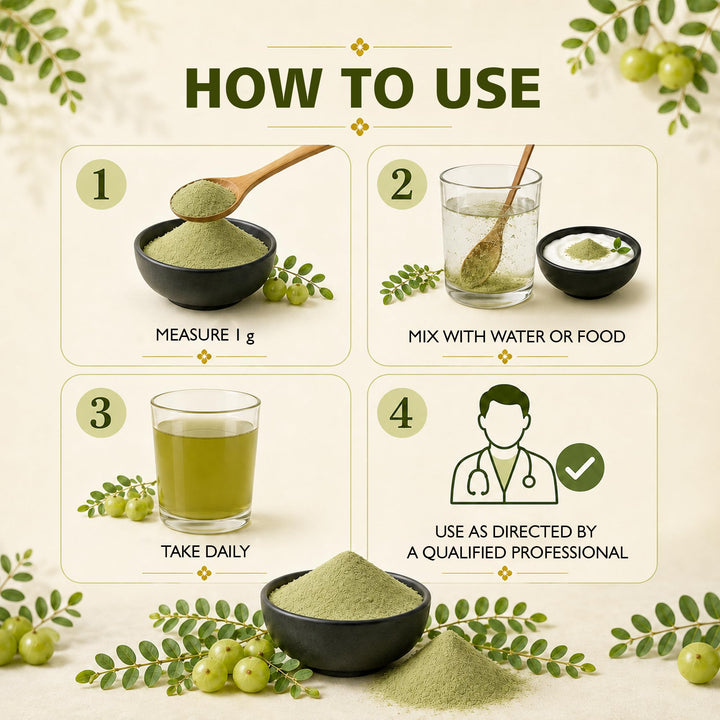 HOW TO USE

1

MEASURE 1 g

2

MIX WITH WATER OR FOOD

3

TAKE DAILY

4

USE AS DIRECTED BY
A QUALIFIED PROFESSIONAL