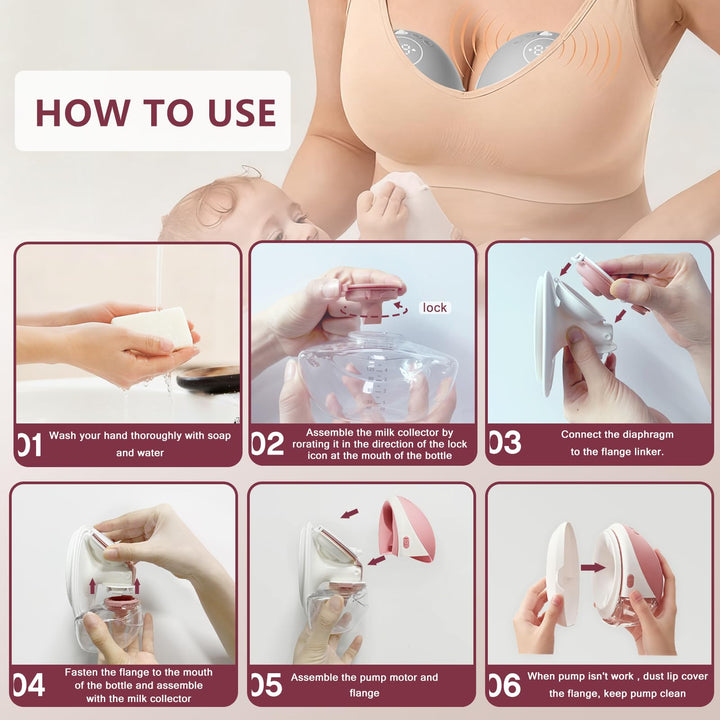 HOW TO USE

lock

01 Wash your hand thoroughly with soap and water

02 Assemble the milk collector by rorating it in the direction of the lock icon at the mouth of the bottle

03 Connect the diaphragm to the flange linker.

04 Fasten the flange to the mouth of the bottle and assemble with the milk collector

05 Assemble the pump motor and flange

06 When pump isn't work , dust lip cover the flange, keep pump clean